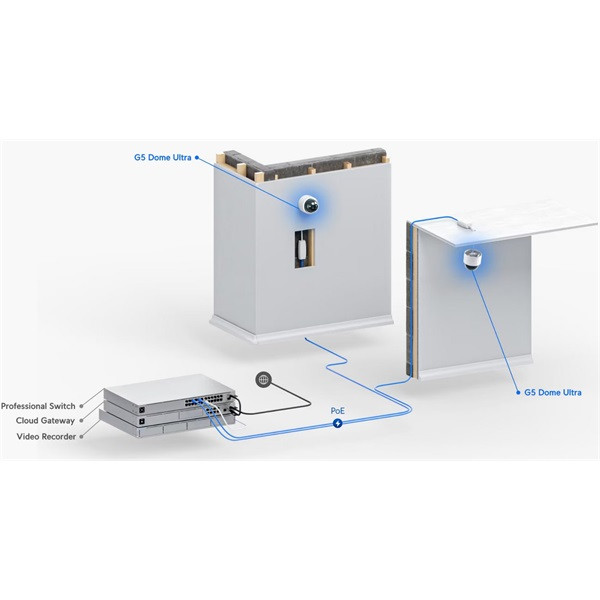 G5 Dome Ultra

G5 Dome Ultra

Professional Switch
Cloud Gateway
Video Recorder

PoE